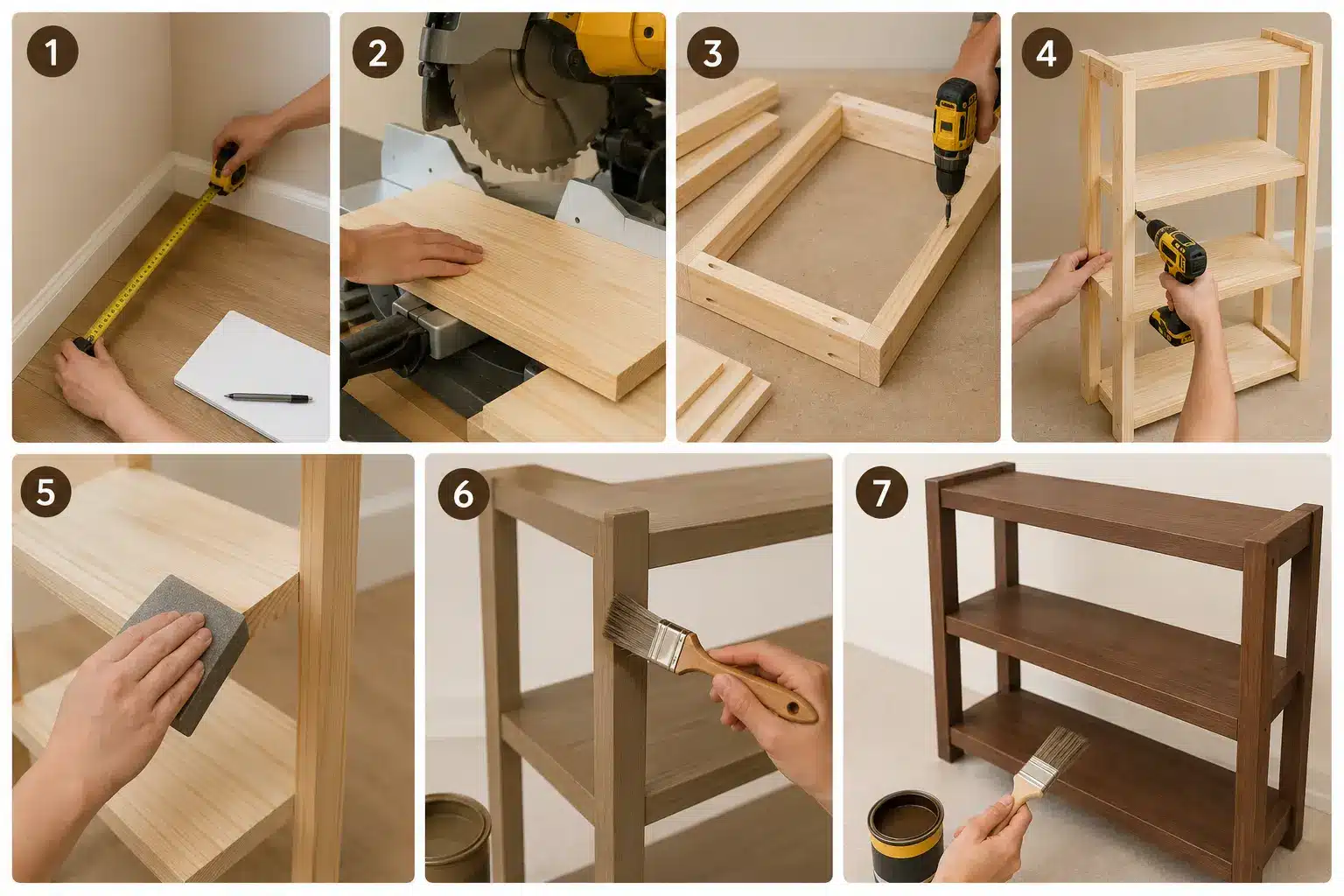 1

2

3

4

5

6

7