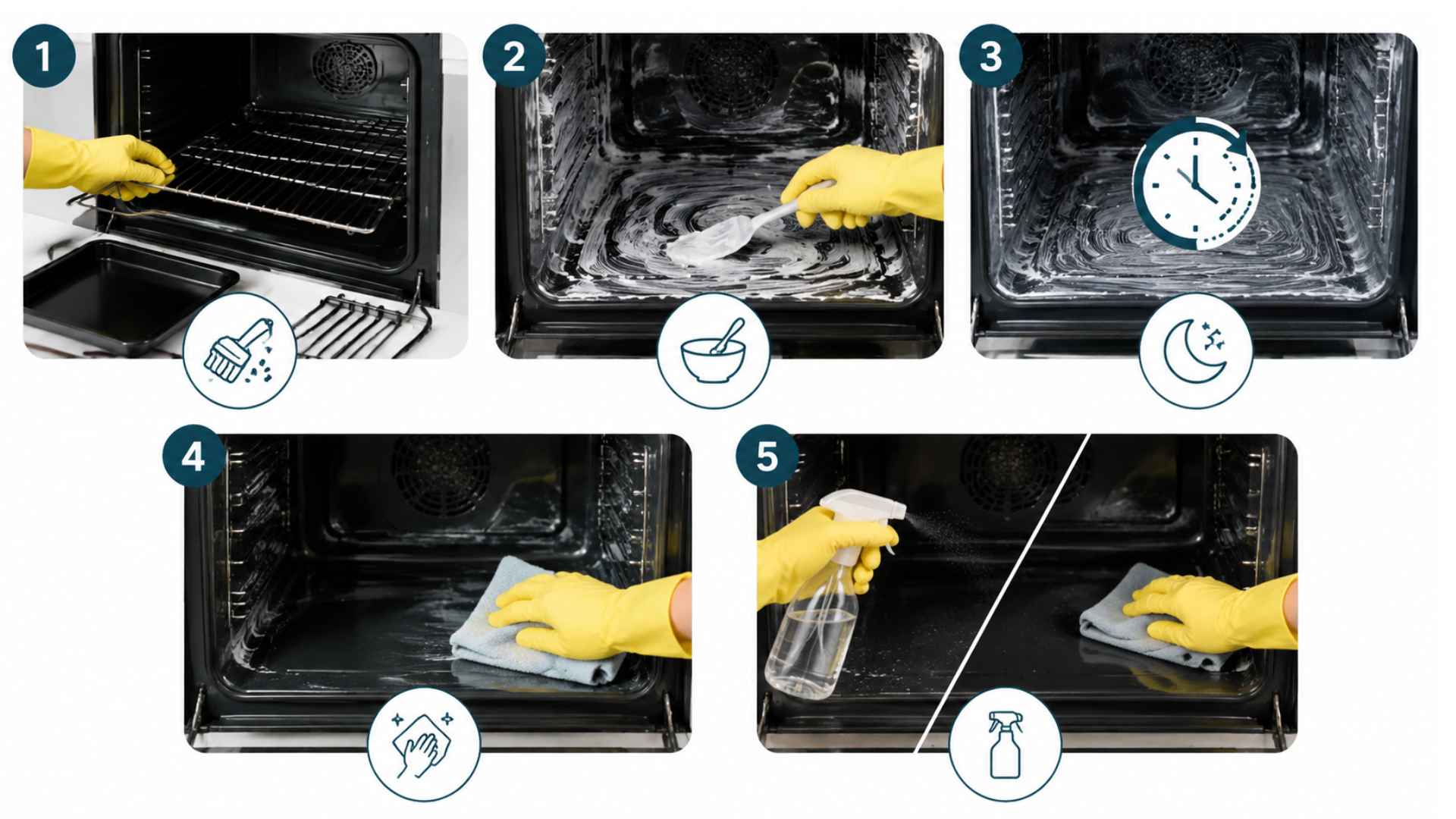 1

2

3

4

5