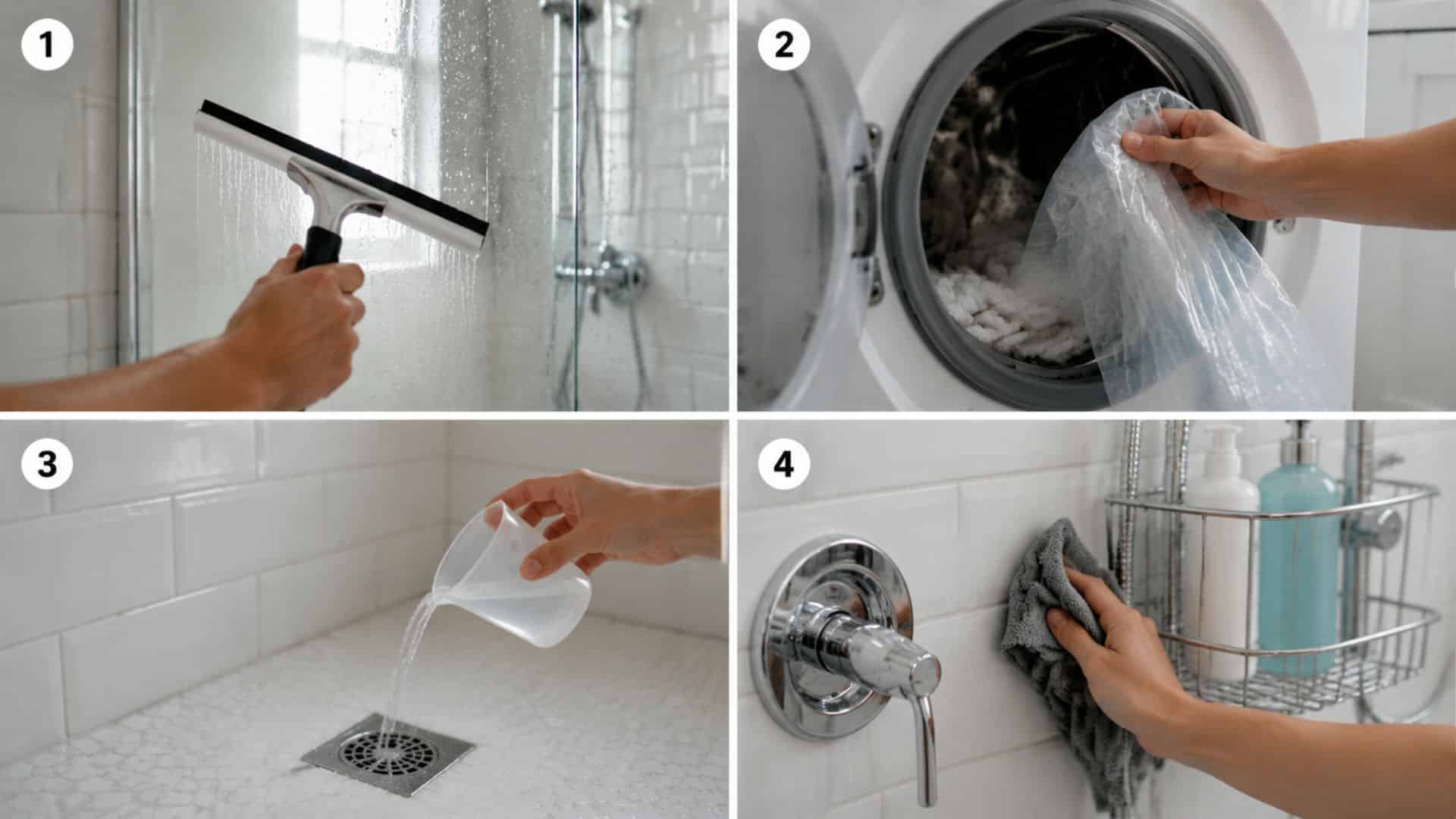 1

2

3

4