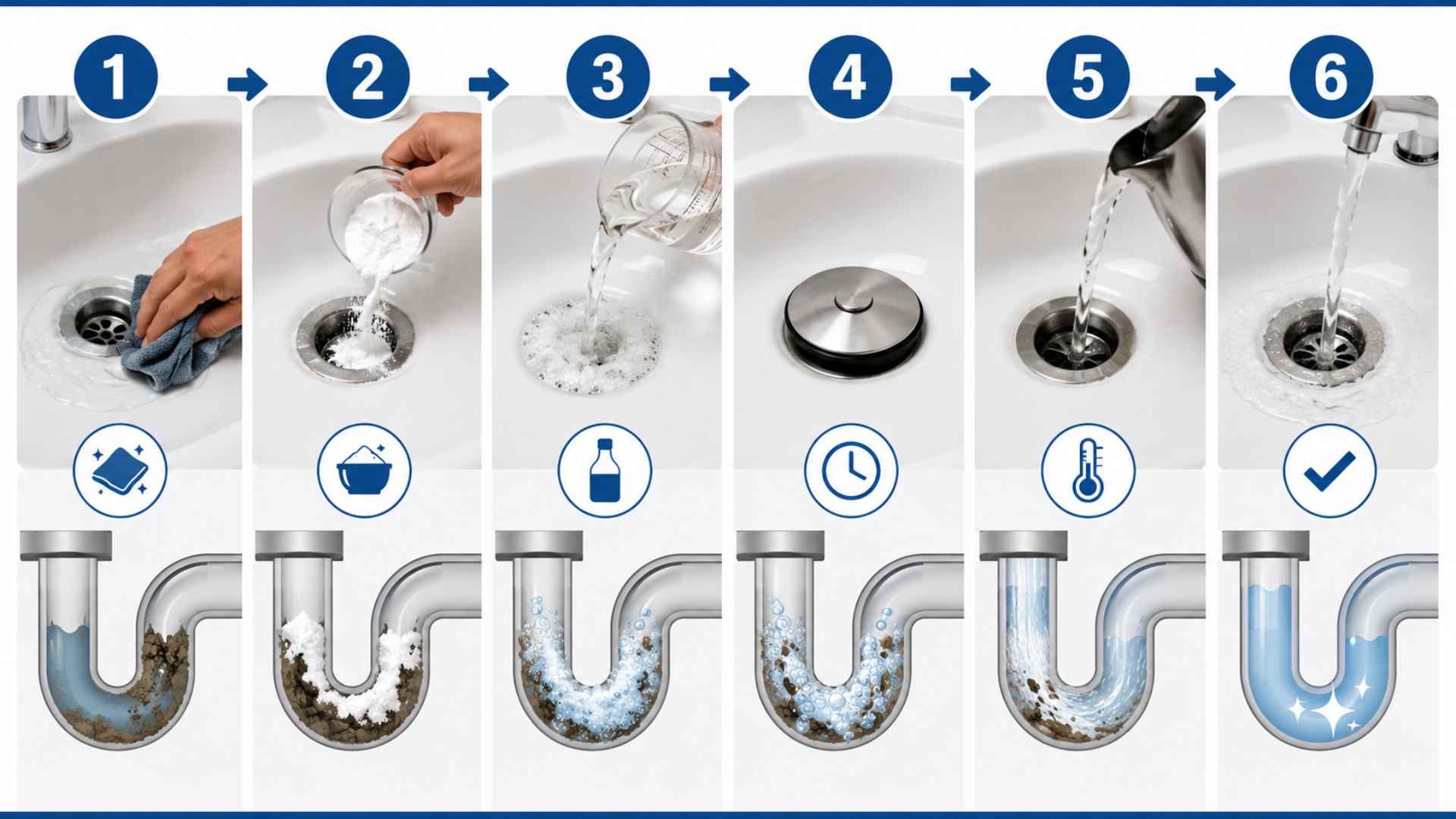 1

2

3

4

5

6