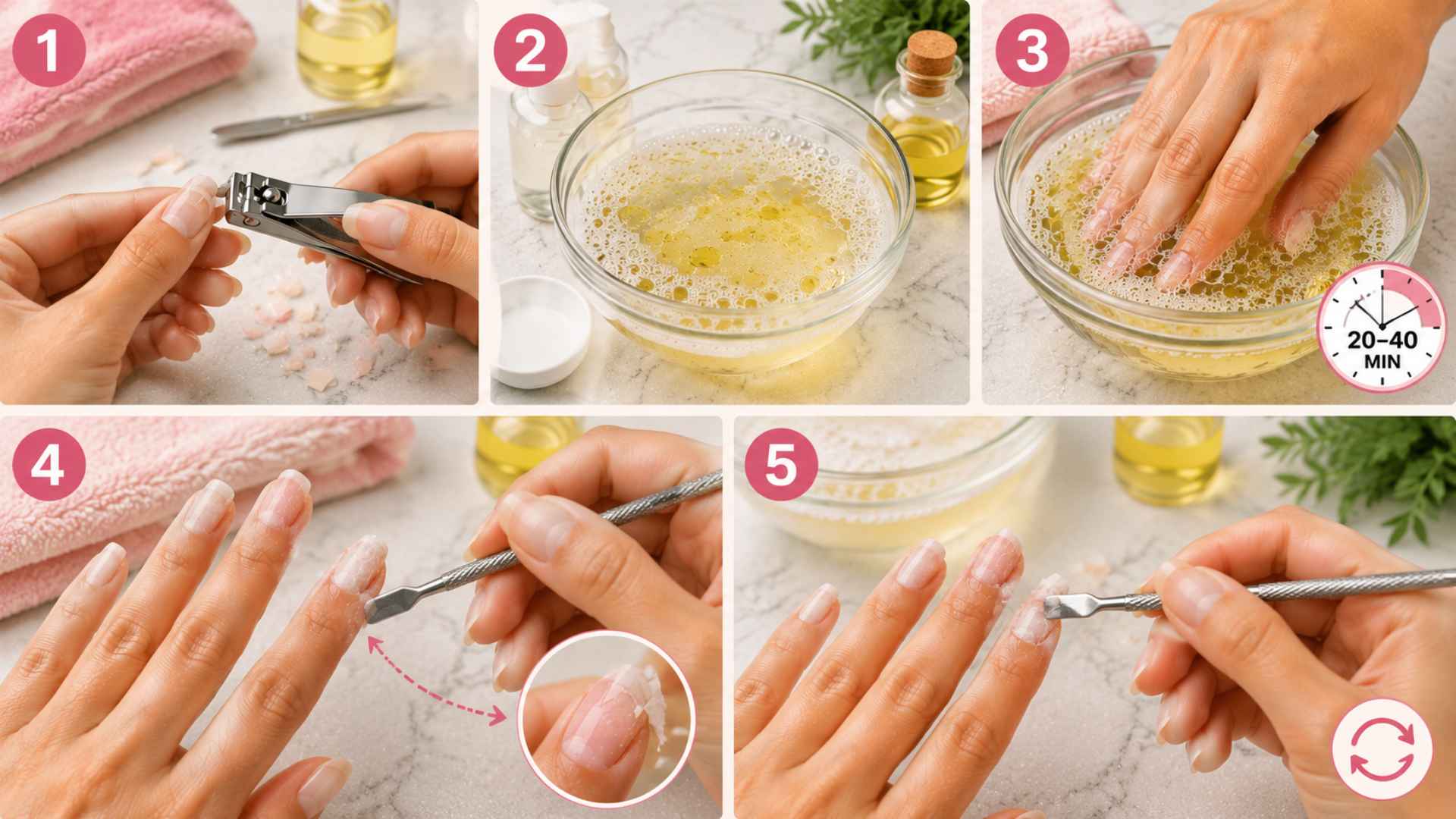 1

2

3

20–40 MIN

4

5