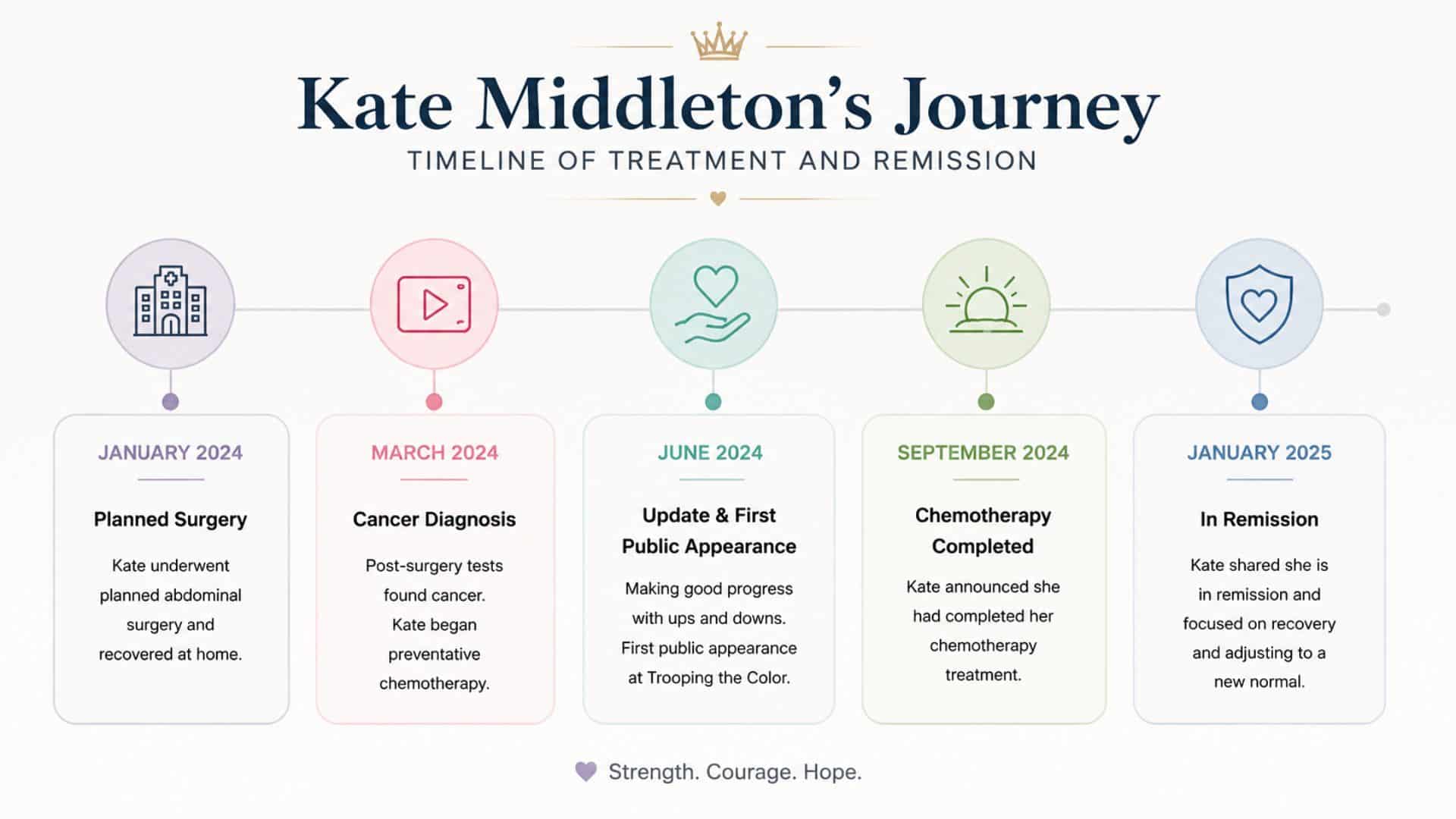 Kate Middleton's Journey

TIMELINE OF TREATMENT AND REMISSION

JANUARY 2024

Planned Surgery

Kate underwent planned abdominal surgery and recovered at home.

MARCH 2024

Cancer Diagnosis

Post-surgery tests found cancer. Kate began preventative chemotherapy.

JUNE 2024

Update & First Public Appearance

Making good progress with ups and downs. First public appearance at Trooping the Color.

SEPTEMBER 2024

Chemotherapy Completed

Kate announced she had completed her chemotherapy treatment.

JANUARY 2025

In Remission

Kate shared she is in remission and focused on recovery and adjusting to a new normal.

Strength. Courage. Hope.