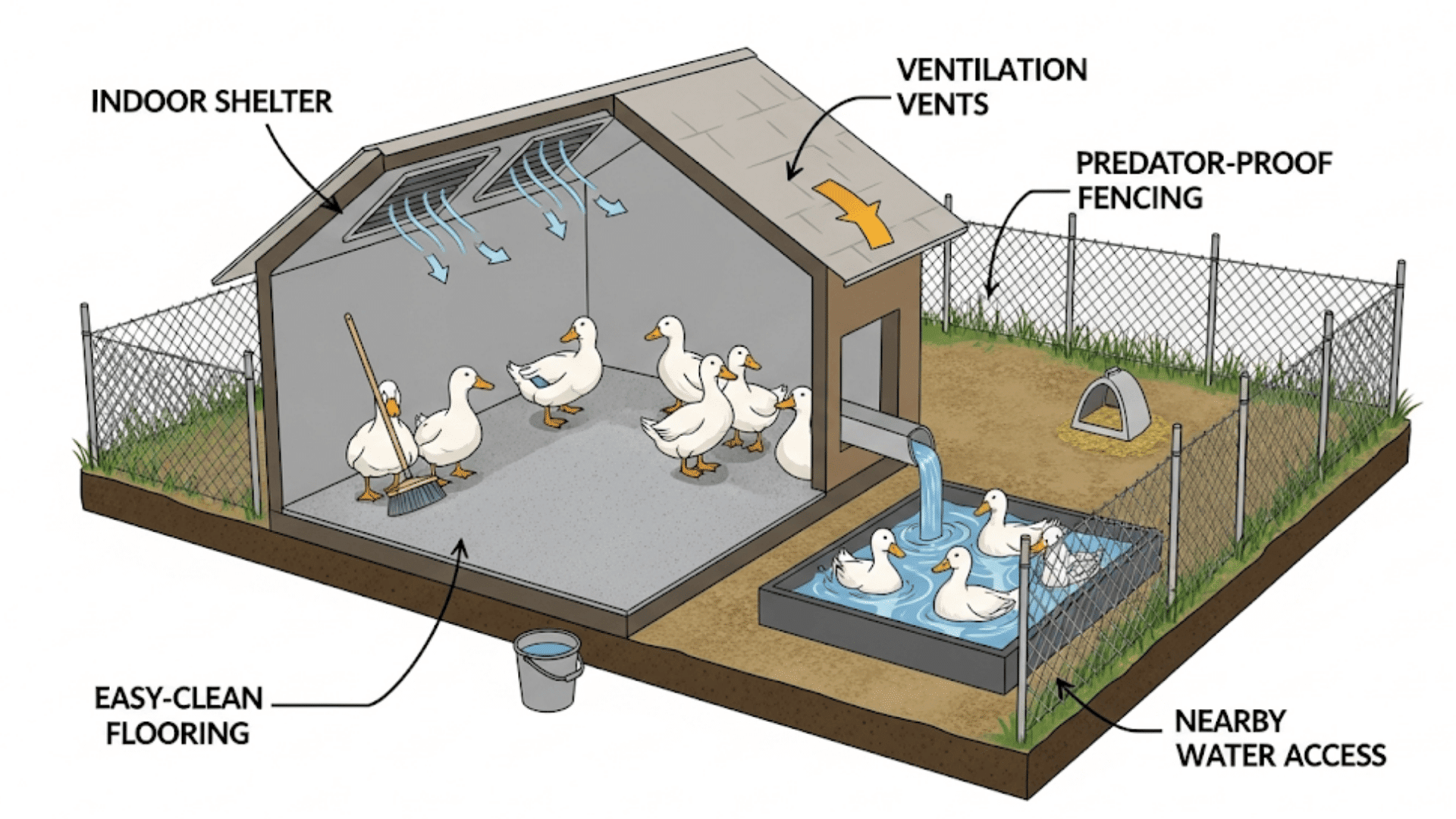 INDOOR SHELTER

VENTILATION VENTS

PREDATOR-PROOF FENCING

EASY-CLEAN FLOORING

NEARBY WATER ACCESS