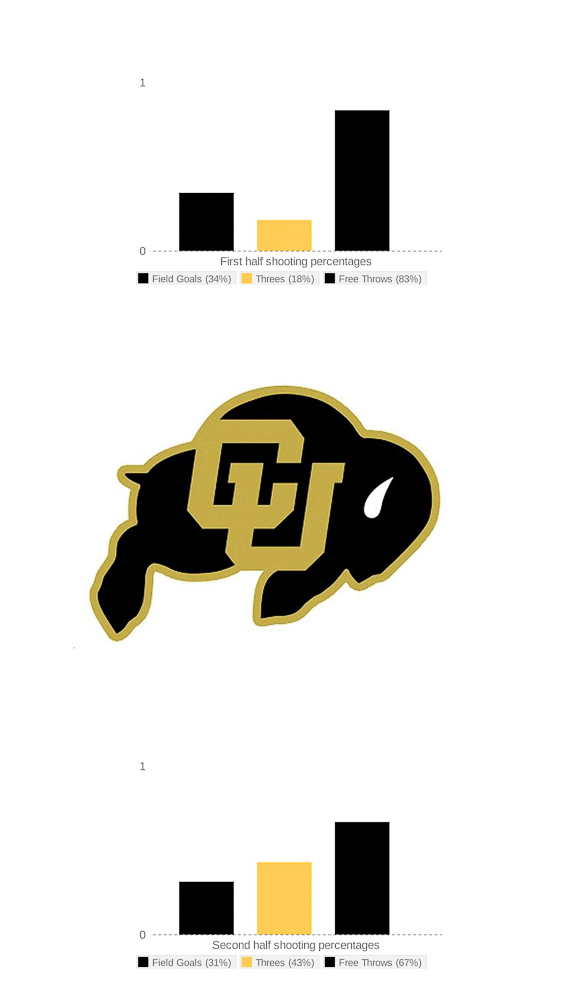 1
0
First half shooting percentages
Field Goals (34%) Threes (18%) Free Throws (83%)

CU

1
0
Second half shooting percentages
Field Goals (31%) Threes (43%) Free Throws (67%)